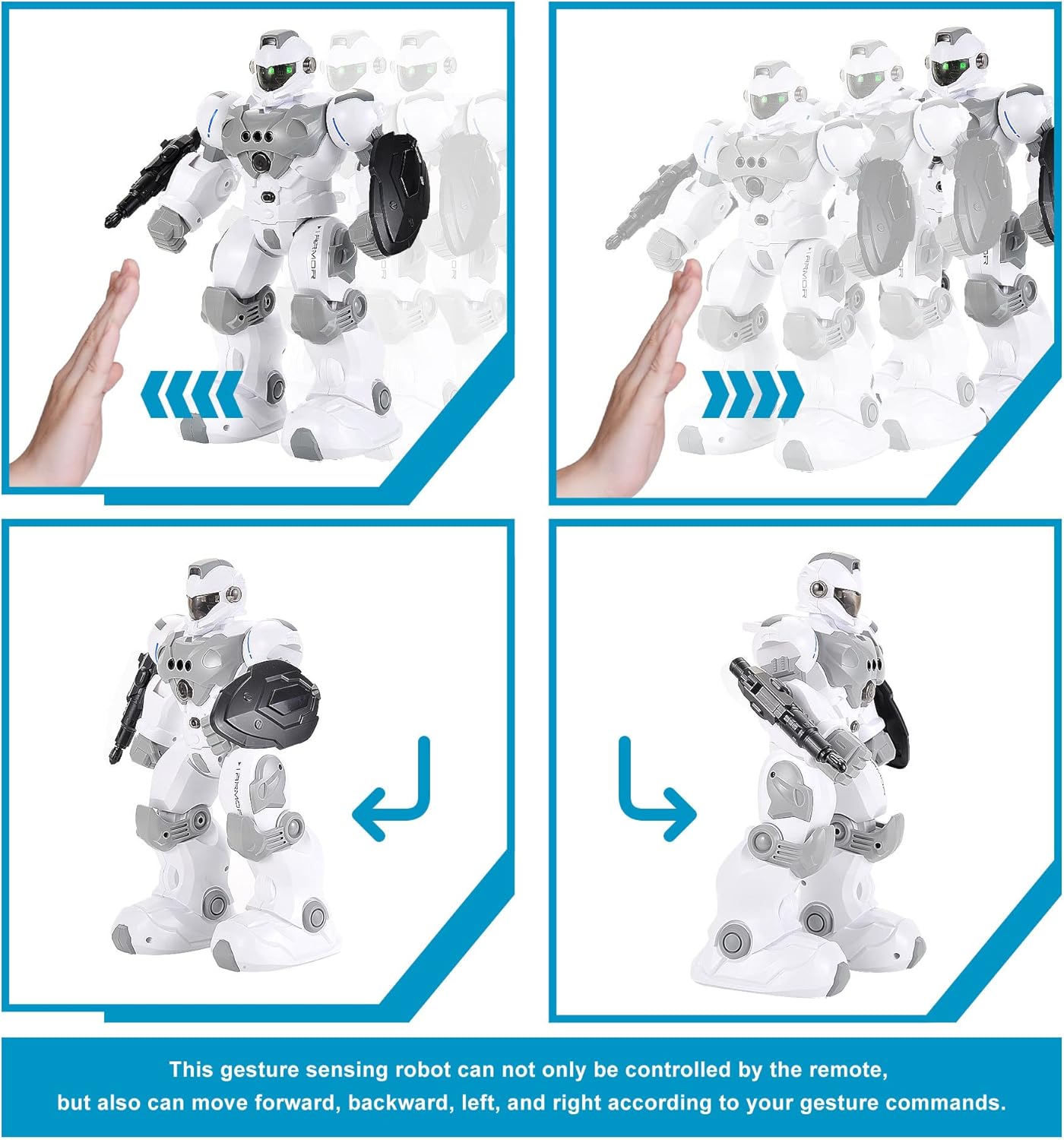 ARMOR

ARMOR

ARMOR

This gesture sensing robot can not only be controlled by the remote, but also can move forward, backward, left, and right according to your gesture commands.