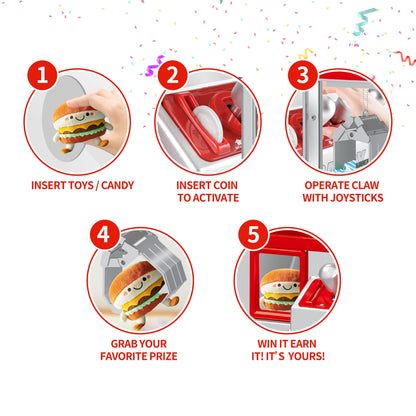 1
INSERT TOYS / CANDY

2
INSERT COIN TO ACTIVATE

3
OPERATE CLAW WITH JOYSTICKS

4
GRAB YOUR FAVORITE PRIZE

5
WIN IT EARN IT! IT'S YOURS!