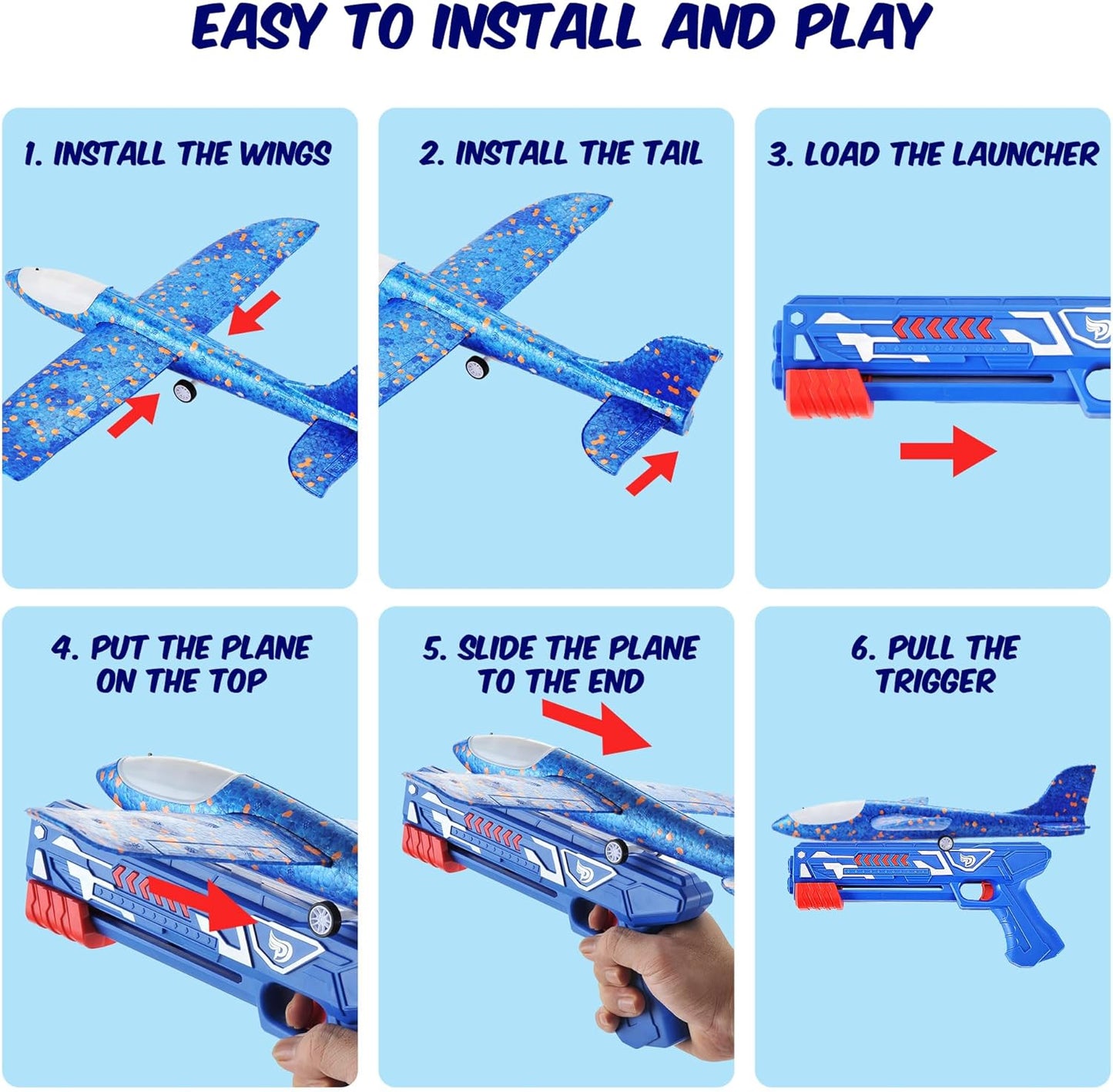 EASY TO INSTALL AND PLAY

1. INSTALL THE WINGS

2. INSTALL THE TAIL

3. LOAD THE LAUNCHER

4. PUT THE PLANE ON THE TOP

5. SLIDE THE PLANE TO THE END

6. PULL THE TRIGGER