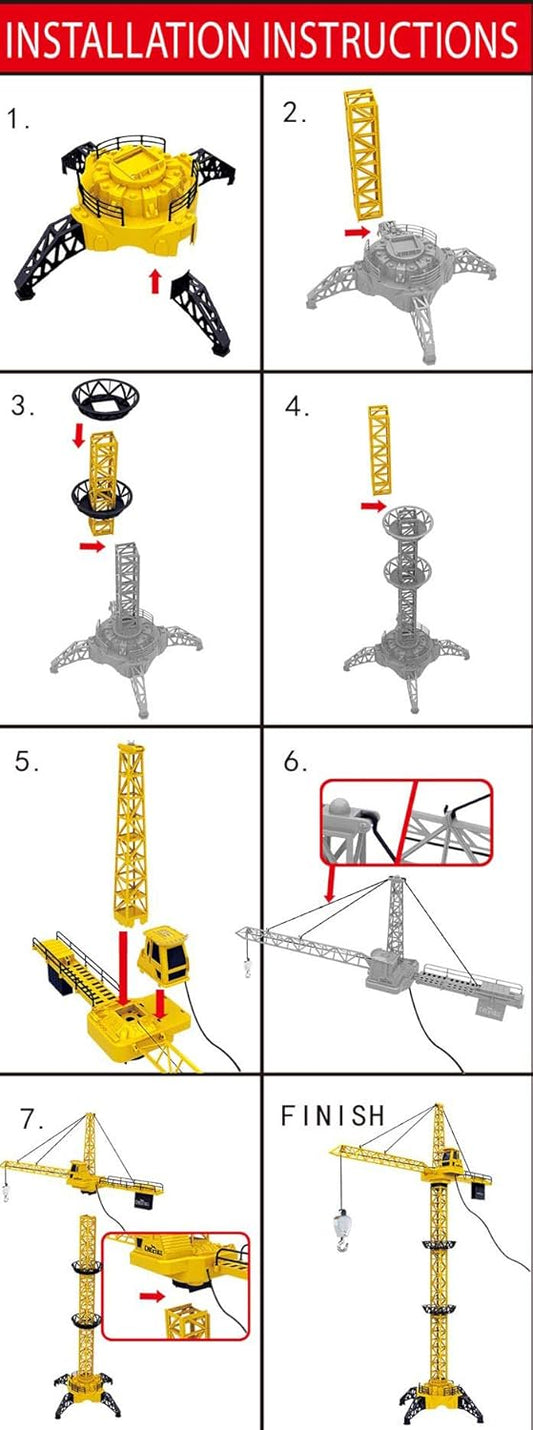 INSTALLATION INSTRUCTIONS

1.

2.

3.

4.

5.

6.

7.

FINISH