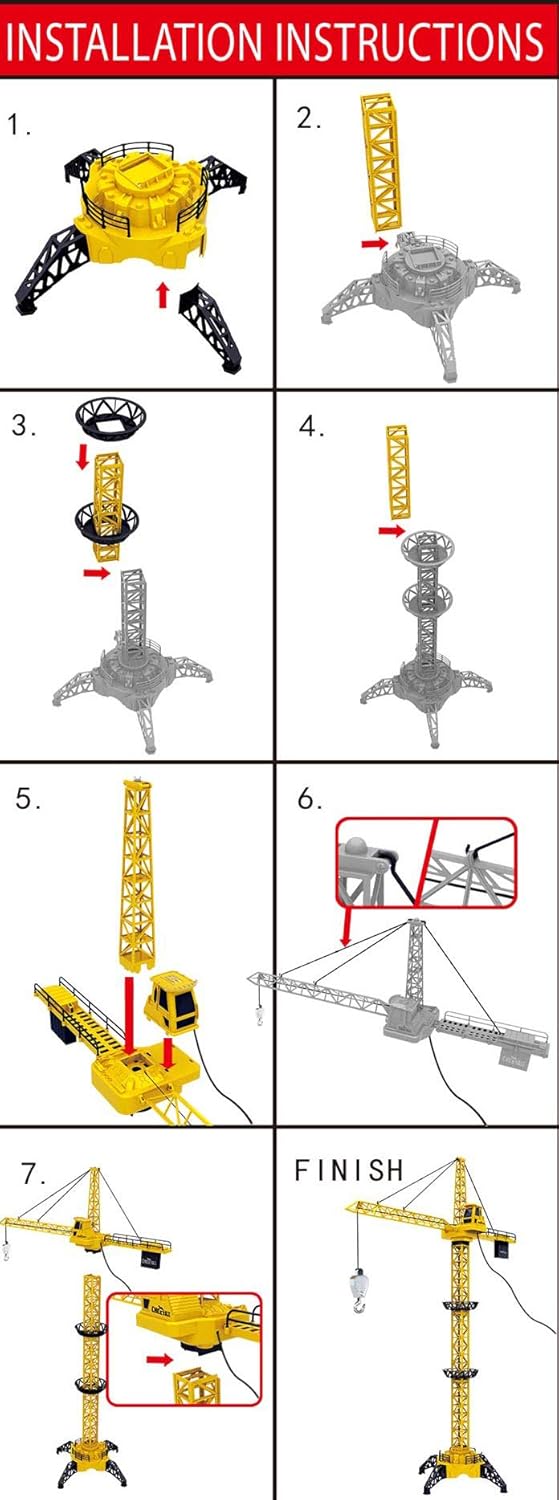 INSTALLATION INSTRUCTIONS

1.

2.

3.

4.

5.

6.

7.

FINISH