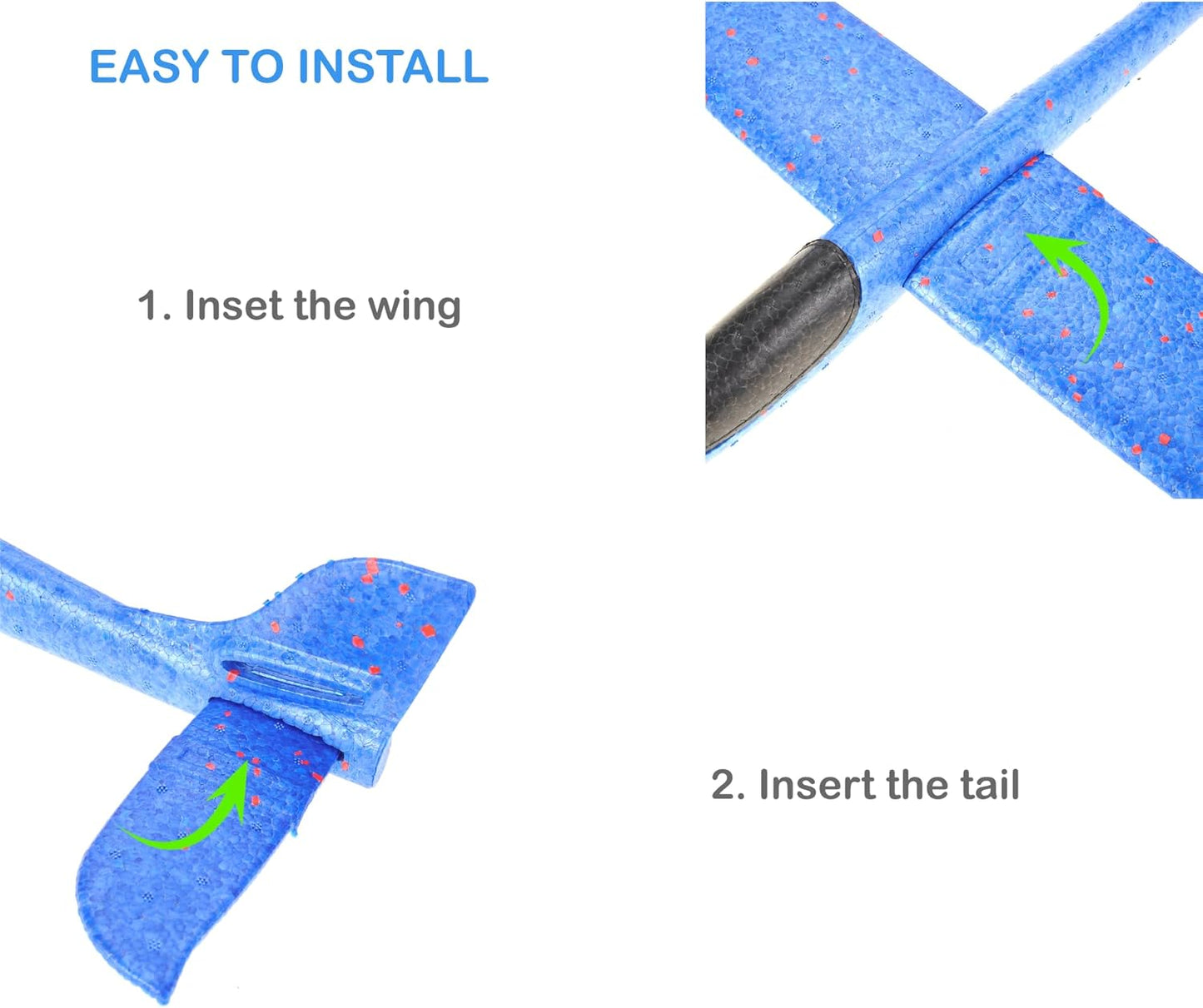 EASY TO INSTALL

1. Inset the wing

2. Insert the tail